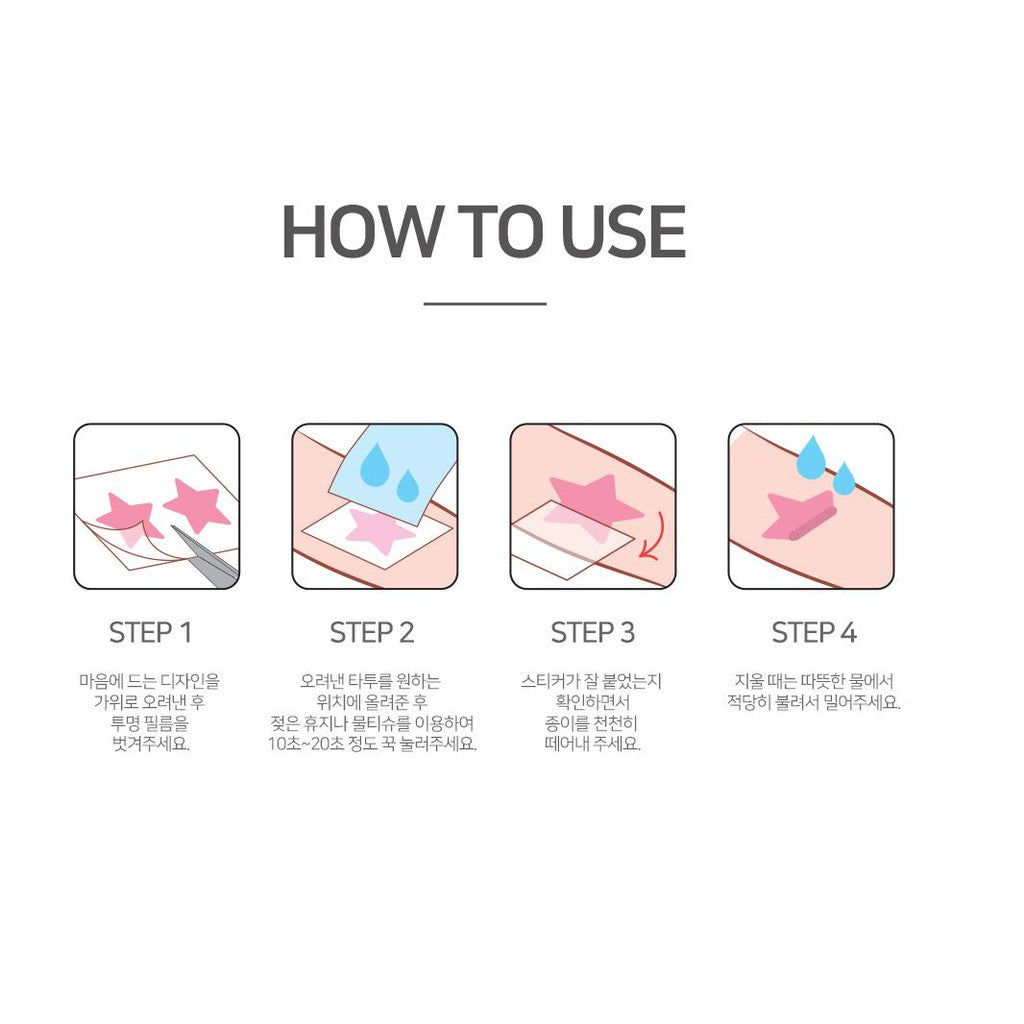 HOW TO USE

STEP 1

마음에 드는 디자인을 가위로 오려낸 후 투명 필름을 벗겨주세요.

STEP 2

오려낸 타투를 원하는 위치에 올려준 후 젖은 휴지나 물티슈를 이용하여 10초~20초 정도 꾹 눌러주세요.

STEP 3

스티커가 잘 붙었는지 확인하면서 종이를 천천히 떼어내 주세요.

STEP 4

지울 때는 따뜻한 물에서 적당히 불려서 밀어주세요.