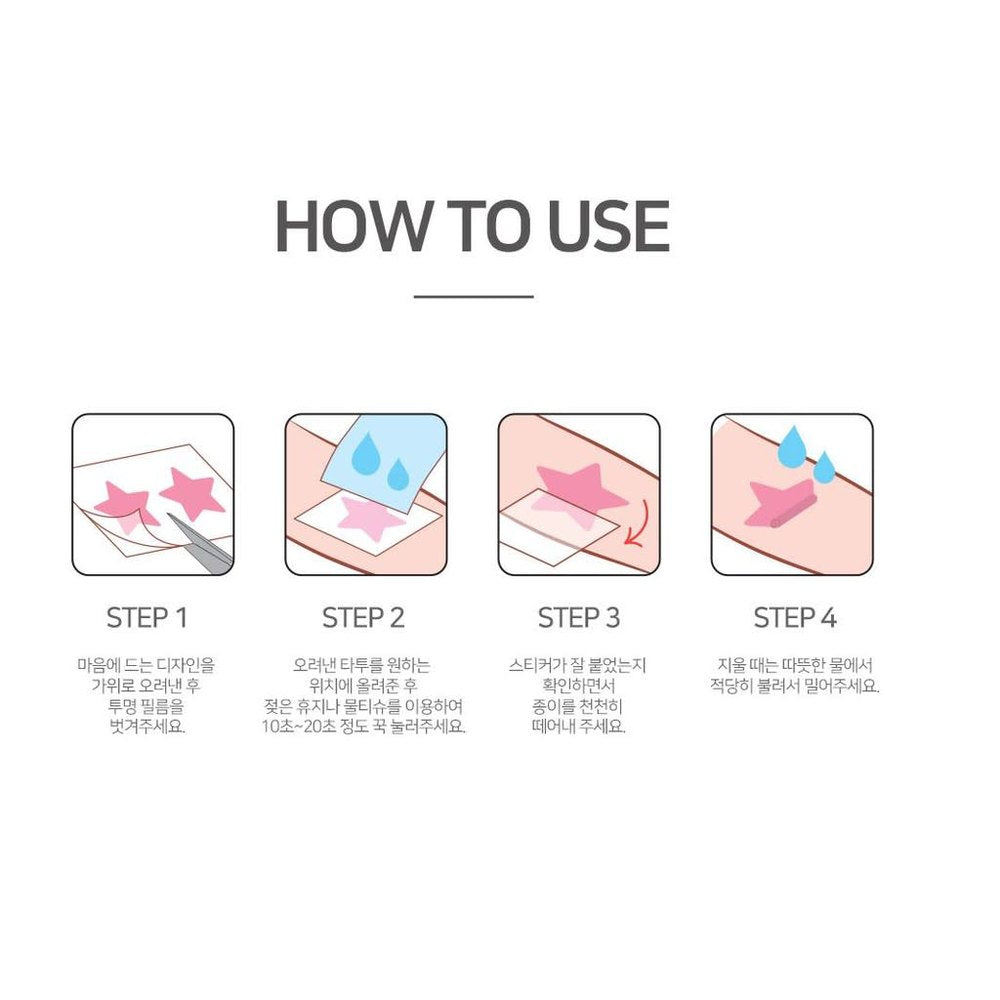 HOW TO USE

STEP 1

마음에 드는 디자인을 가위로 오려낸 후 투명 필름을 벗겨주세요.

STEP 2

오려낸 타투를 원하는 위치에 올려준 후 젖은 휴지나 물티슈를 이용하여 10초~20초 정도 꾹 눌러주세요.

STEP 3

스티커가 잘 붙었는지 확인하면서 종이를 천천히 떼어내 주세요.

STEP 4

지울 때는 따뜻한 물에서 적당히 불려서 밀어주세요.