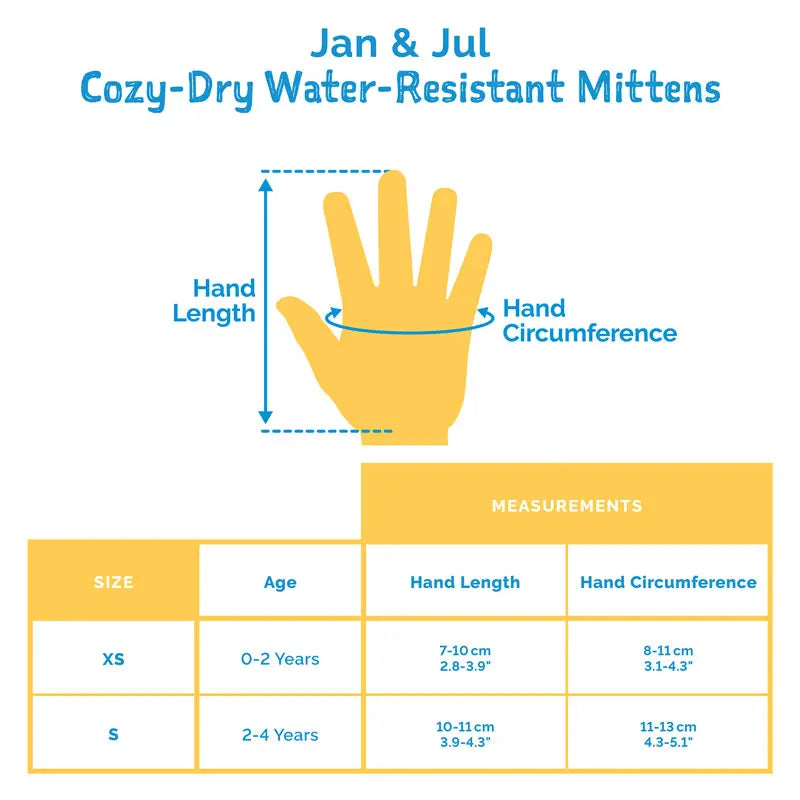 Jan & Jul
Cozy-Dry Water-Resistant Mittens

Hand Length

Hand Circumference

| | | MEASUREMENTS | |
|---|---|---|---|
| SIZE | Age | Hand Length | Hand Circumference |
| XS | 0-2 Years | 7-10 cm 2.8-3.9" | 8-11 cm 3.1-4.3" |
| S | 2-4 Years | 10-11 cm 3.9-4.3" | 11-13 cm 4.3-5.1" |