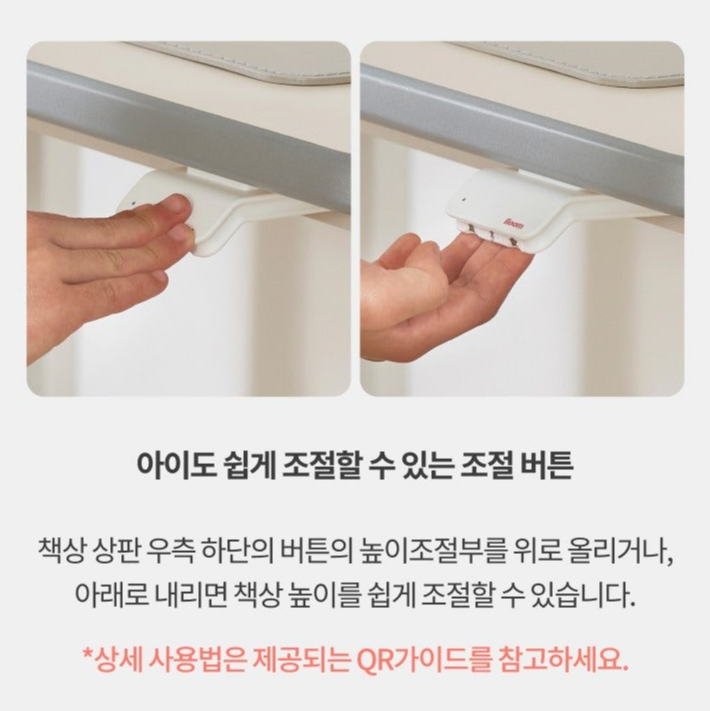 iloom

아이도 쉽게 조절할 수 있는 조절 버튼

책상 상판 우측 하단의 버튼의 높이조절부를 위로 올리거나, 아래로 내리면 책상 높이를 쉽게 조절할 수 있습니다.

*상세 사용법은 제공되는 QR가이드를 참고하세요.